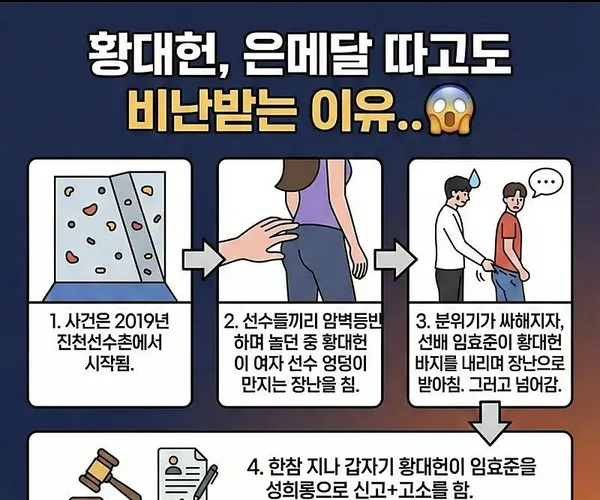 황대헌, 은메달 따고도
비난받는 이유..😱

1. 사건은 2019년 진천선수촌에서 시작됨.

2. 선수들끼리 암벽등반 하며 놀던 중 황대헌이 여자 선수 엉덩이 만지는 장난을 침.

3. 분위기가 싸해지자, 선배 임효준이 황대헌 바지를 내리며 장난으로 받아침. 그러고 넘어감.

4. 한참 지나 갑자기 황대헌이 임효준을 성희롱으로 신고+고소를 함.